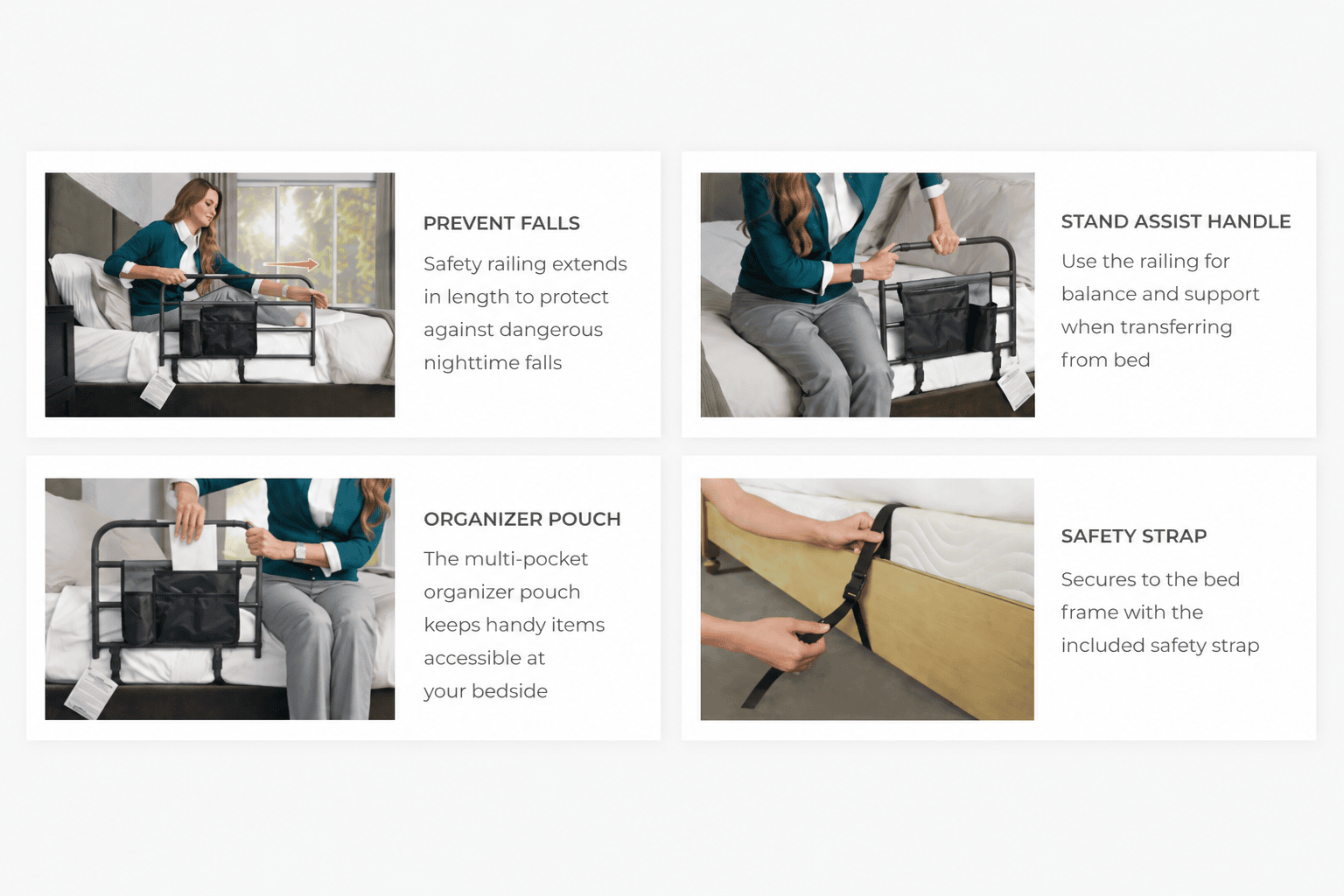 PREVENT FALLS

Safety railing extends in length to protect against dangerous nighttime falls

STAND ASSIST HANDLE

Use the railing for balance and support when transferring from bed

ORGANIZER POUCH

The multi-pocket organizer pouch keeps handy items accessible at your bedside

SAFETY STRAP

Secures to the bed frame with the included safety strap