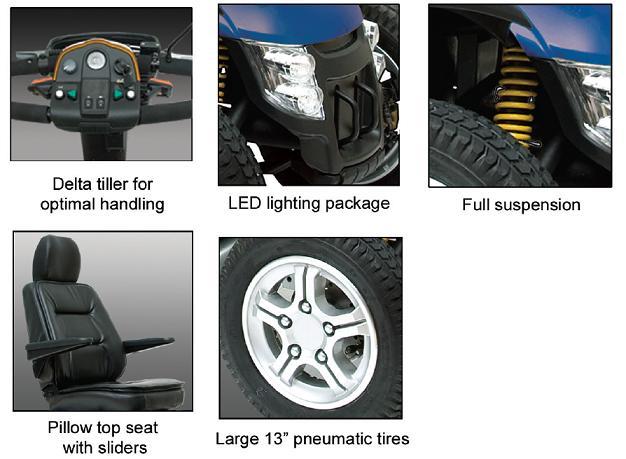 Delta tiller for optimal handling

LED lighting package

Full suspension

Pillow top seat with sliders

Large 13” pneumatic tires